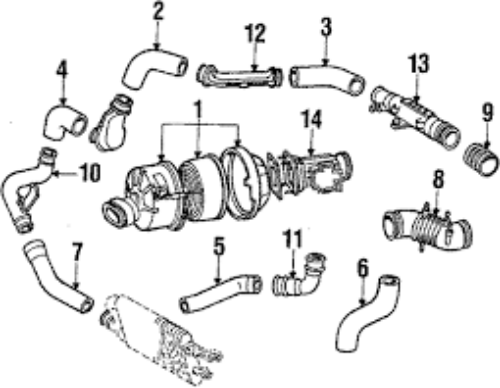 2
12
3
4
13
1
14
9
10
8
7
5
11
6