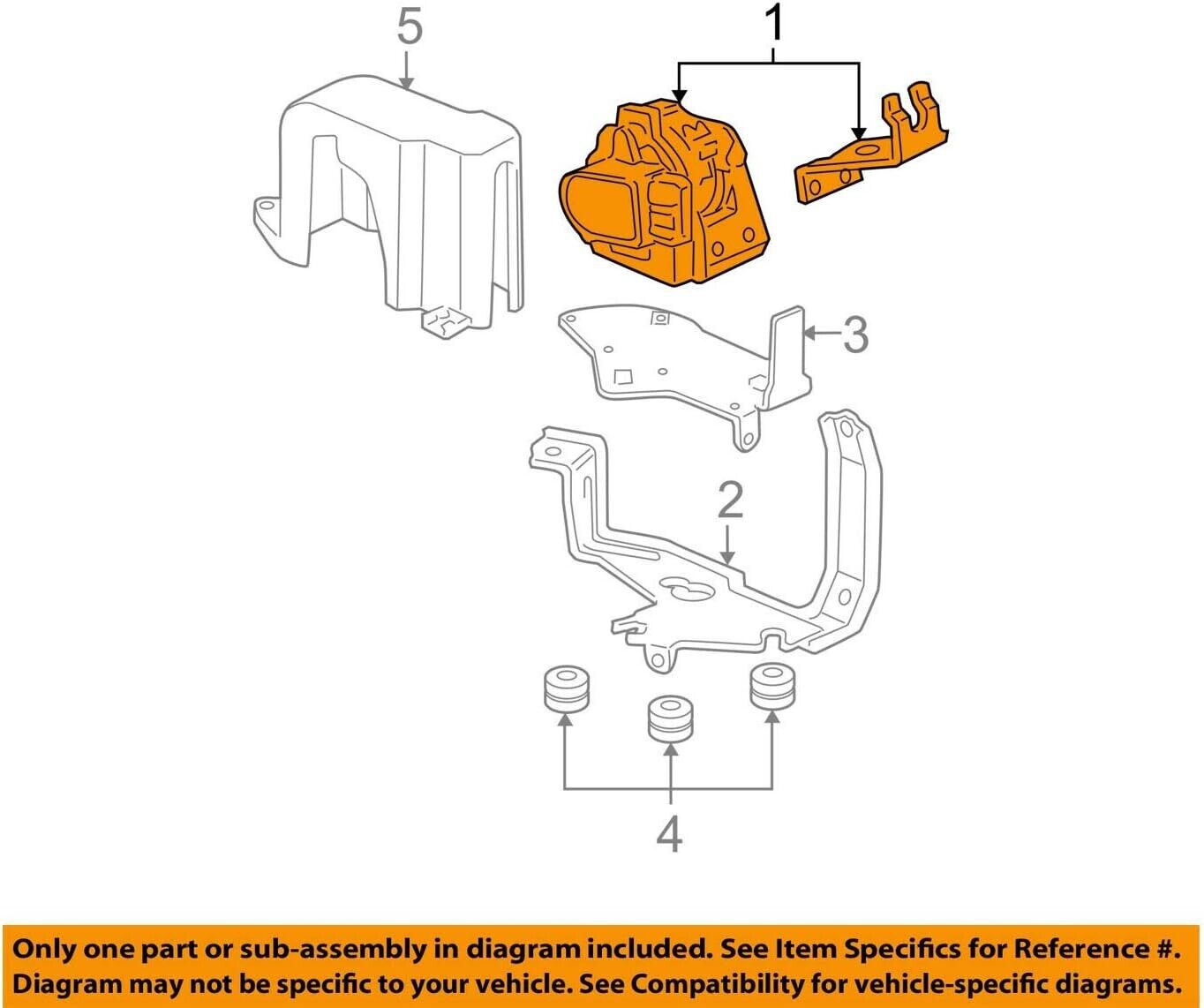 5

1

3

2

4

Only one part or sub-assembly in diagram included. See Item Specifics for Reference #. Diagram may not be specific to your vehicle. See Compatibility for vehicle-specific diagrams.