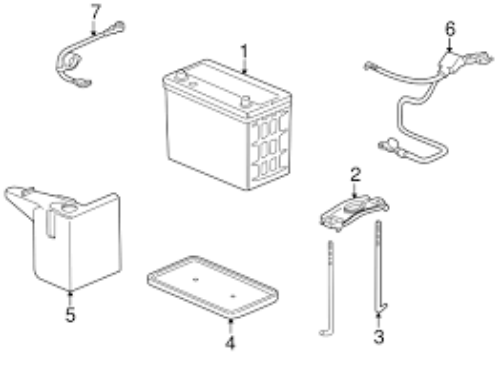 7
1
6
2
5
4
3