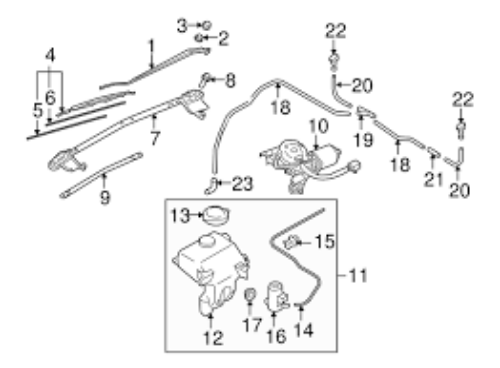 3
2
1
4
6
5
8
7
9
22
20
18
10
19
22
18
21
20
23
13
15
11
12
17
16
14