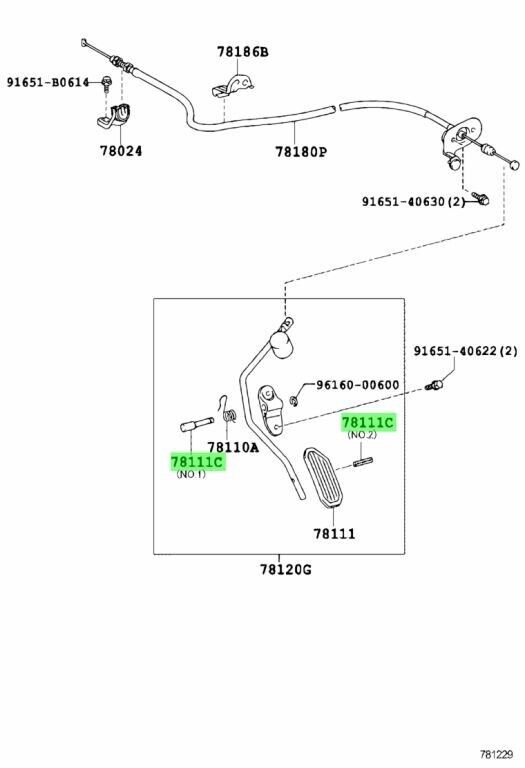 78186B
91651-B0614
78024
78180P
91651-40630(2)
91651-40622(2)
96160-00600
78111C
(NO.2)
78110A
78111C
(NO.1)
78111
78120G
781229