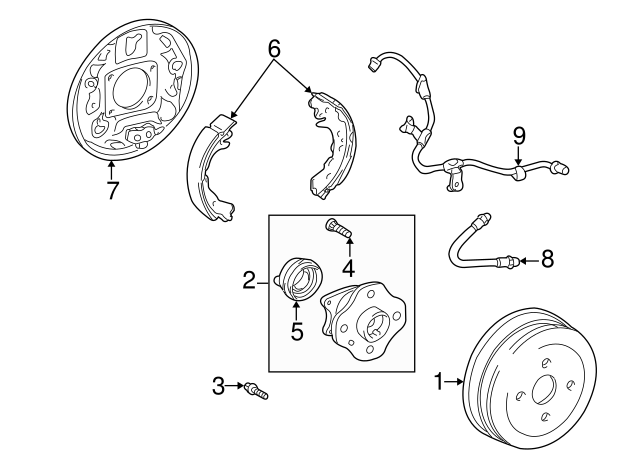 6
7
9
4
8
2
5
3
1