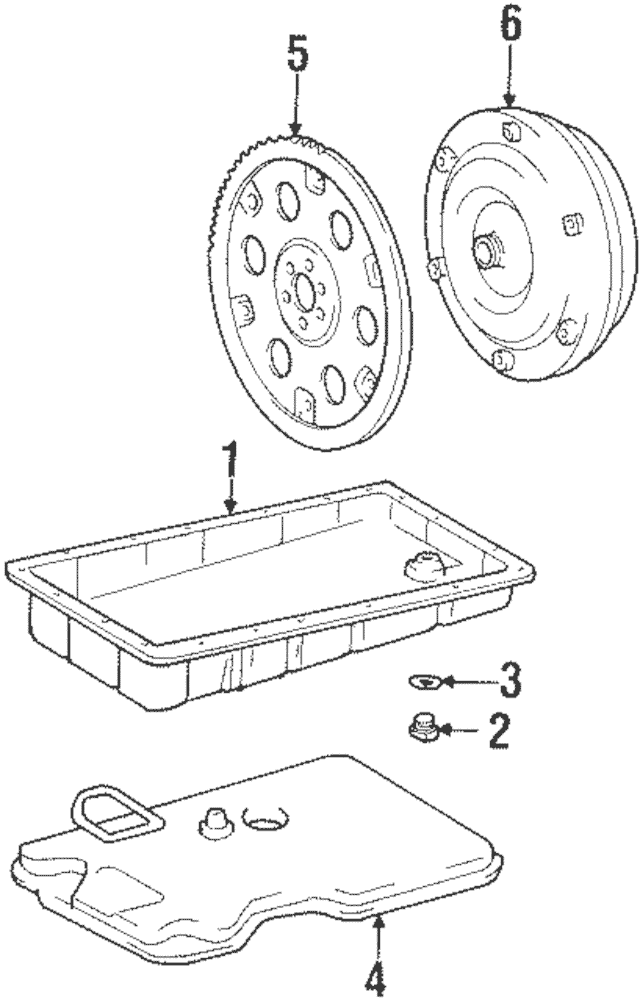 5
6
1
3
2
4