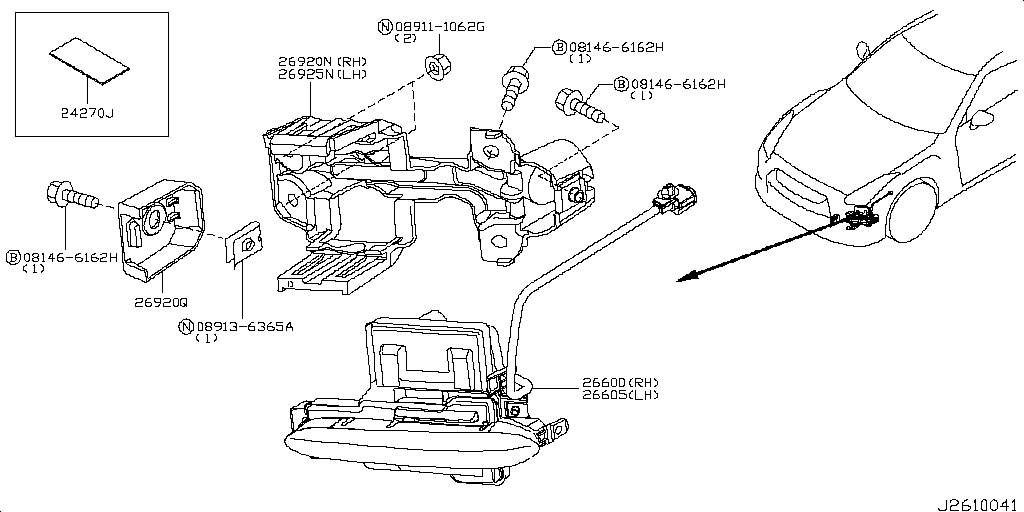 24270J

Ⓝ08911-1062G
(2)

26920N(RH)
26925N(LH)

Ⓑ08146-6162H
(1)

Ⓑ08146-6162H
(1)

Ⓑ08146-6162H
(1)

26920Q

Ⓝ08913-6365A
(1)

26600(RH)
26605(LH)

J2610041