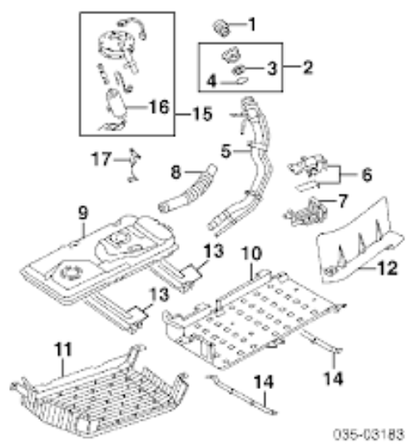 1
3
2
4
16
15
17
5
8
6
7
9
13
10
12
13
11
14
14
035-03183