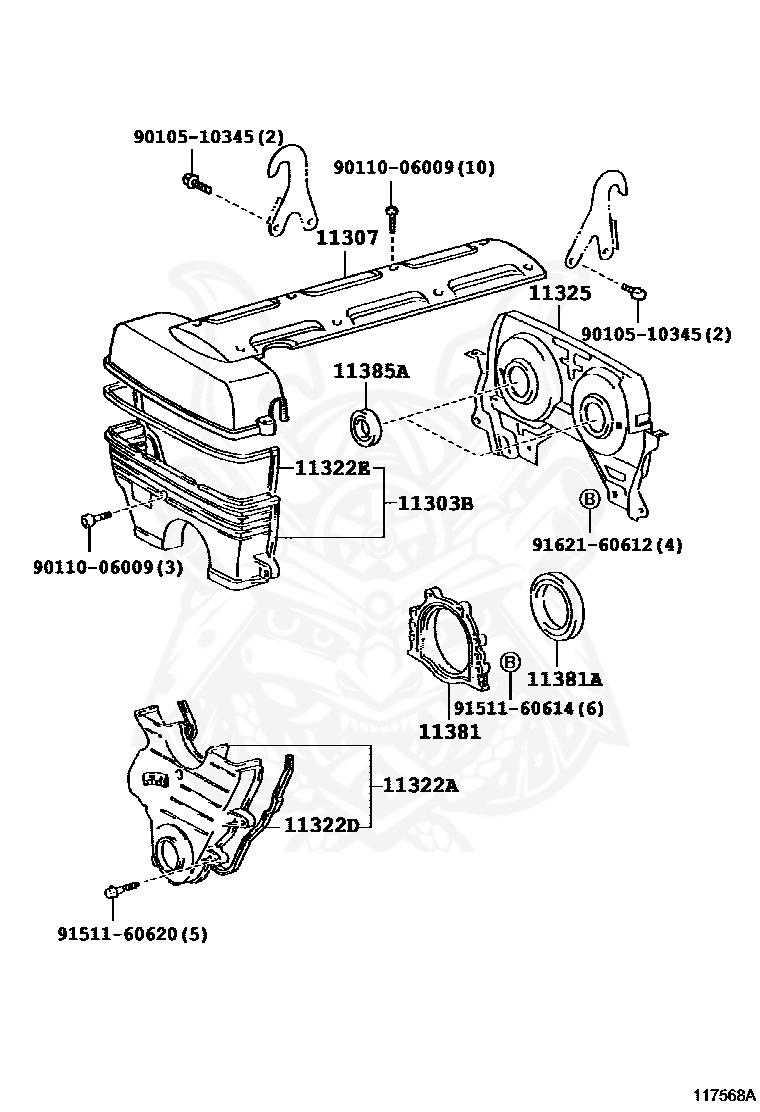 90105-10345 (2)
90110-06009 (10)
11307
11325
90105-10345 (2)
11385A
11322E
11303B
90110-06009 (3)
B
91621-60612 (4)
B
11381A
91511-60614 (6)
11381
11322A
11322D
91511-60620 (5)
117568A