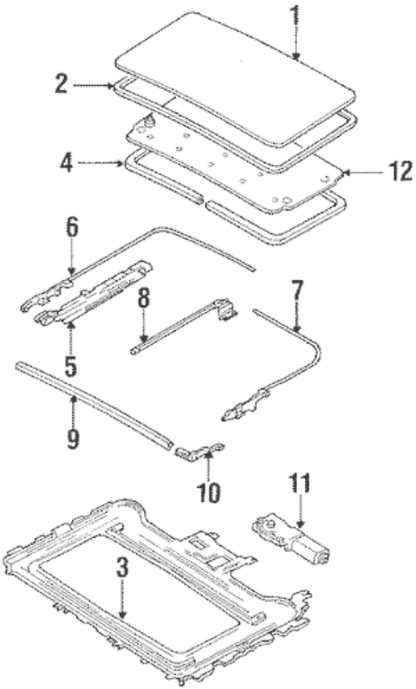 1
2
4
12
6
8
7
5
9
10
11
3