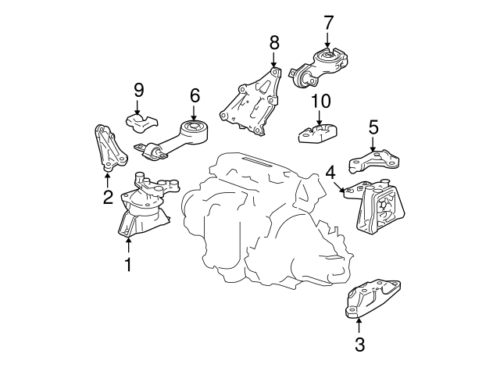 7
8
9
6
10
5
4
2
1
3