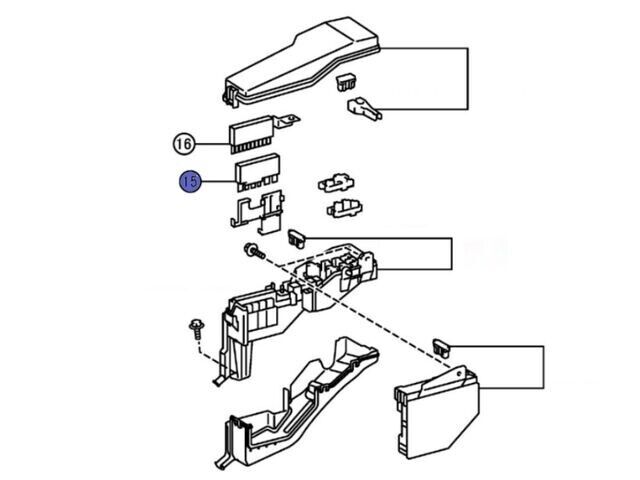 16
15