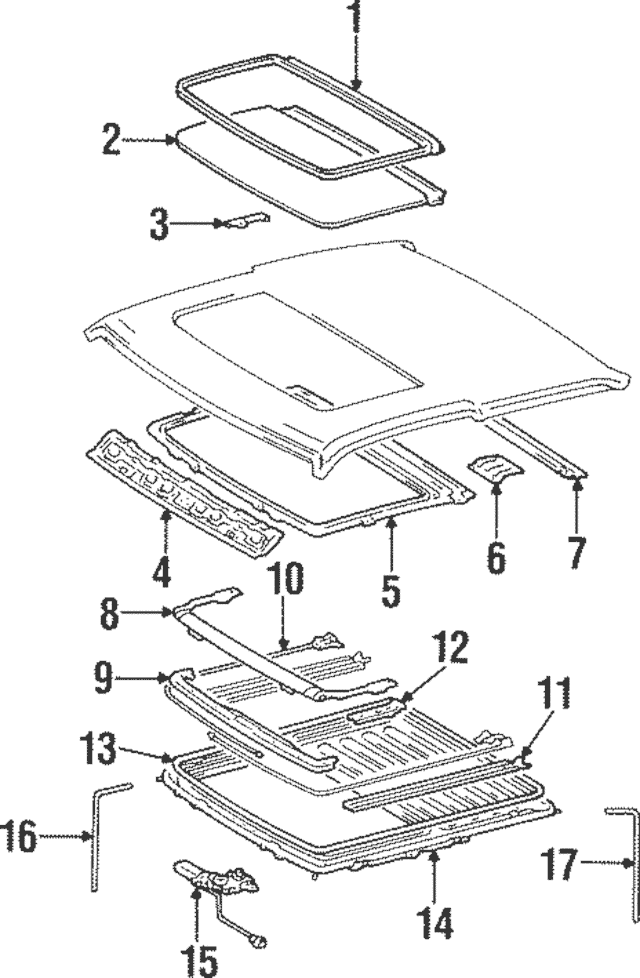 1
2
3
4
5
6
7
8
10
9
12
11
13
16
17
14
15