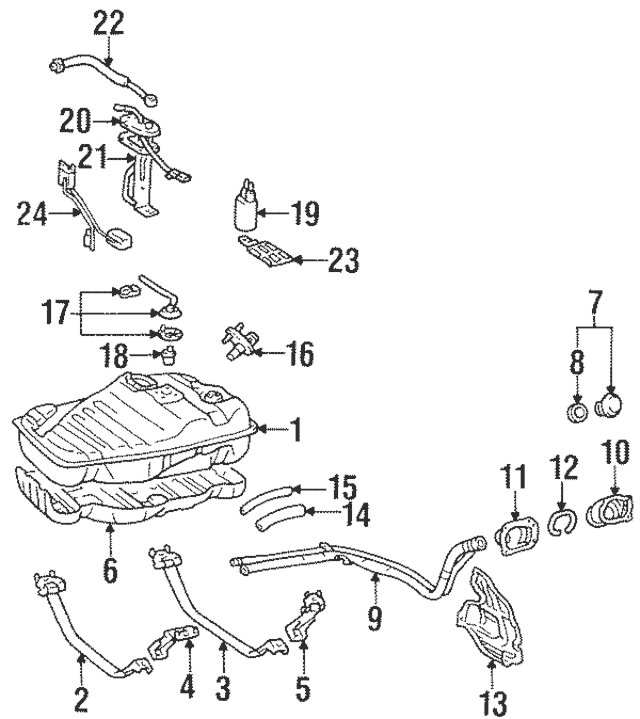 22
20
21
24
19
23
17
18
16
7
8
1
11
12
10
15
14
6
9
2
4
3
5
13