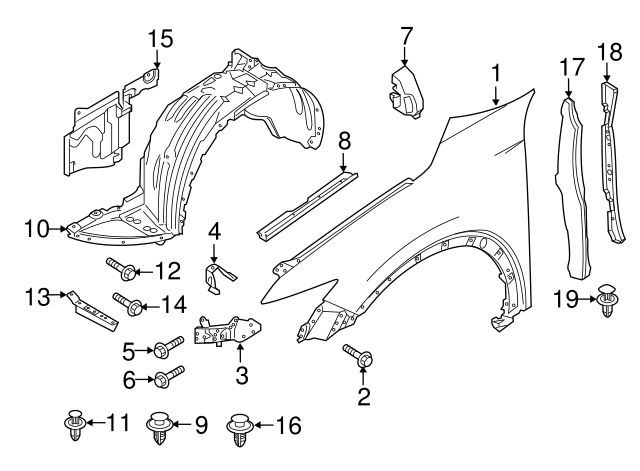 15
7
1
17
18
8
10
4
12
13
14
19
5
3
6
2
11
9
16