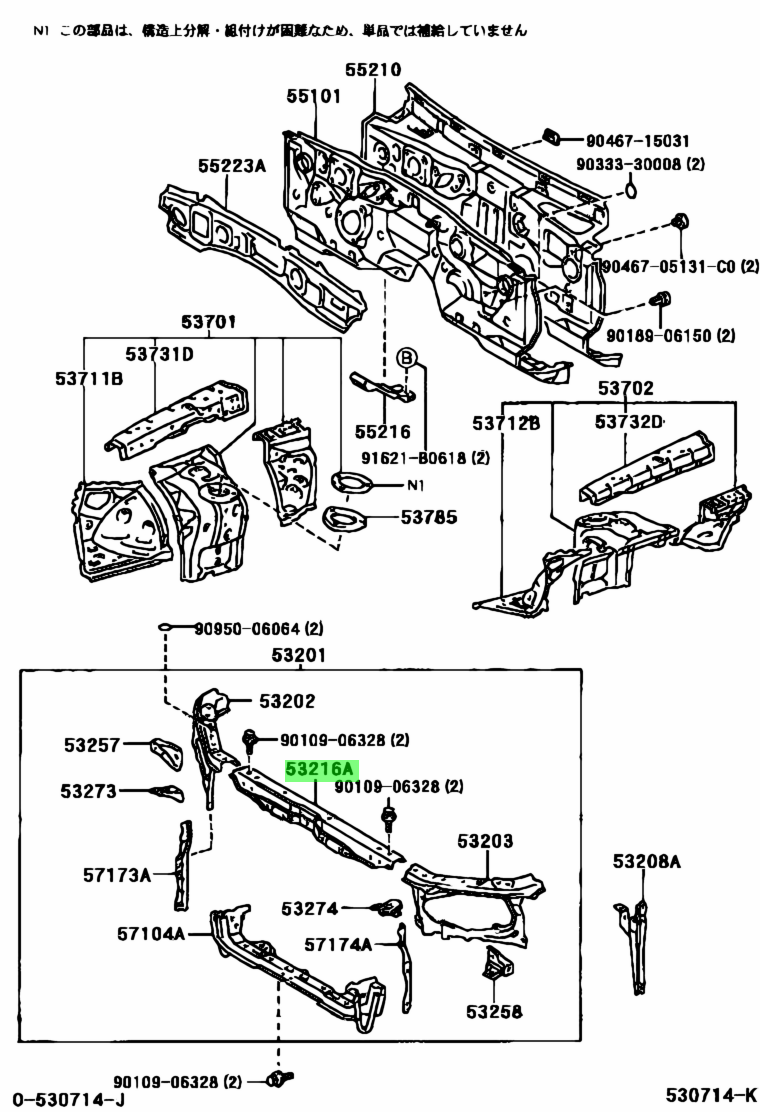 N1 この部品は、構造上分解・組付けが困難なため、単品では補給していません

55210
55101
55223A
90467-15031
90333-30008 (2)
90467-05131-C0 (2)
90189-06150 (2)
53701
53731D
53711B
B
55216
91621-B0618 (2)
N1
53785
53702
53712B
53732D
90950-06064 (2)
53201
53202
53257
90109-06328 (2)
53216A
90109-06328 (2)
53273
53203
57173A
53208A
53274
57104A
57174A
53258
90109-06328 (2)
0-530714-J
530714-K