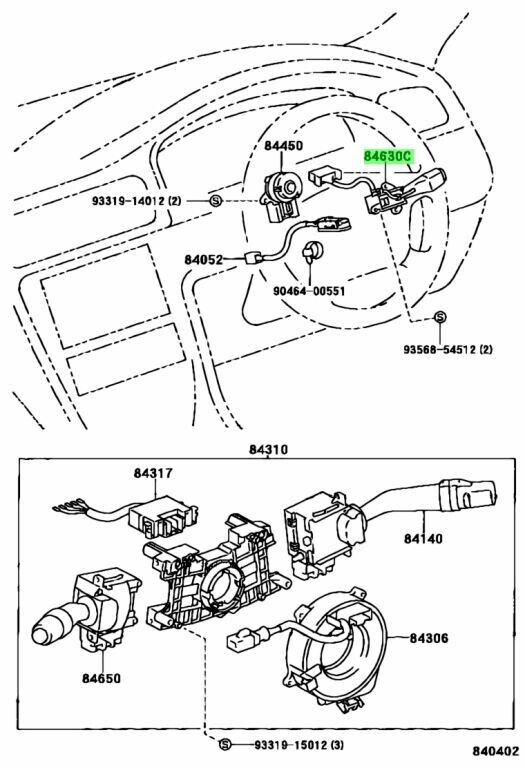 84450
84630C
93319-14012 (2)
84052
90464-00551
93568-54512 (2)
84310
84317
84140
84306
84650
93319-15012 (3)
840402