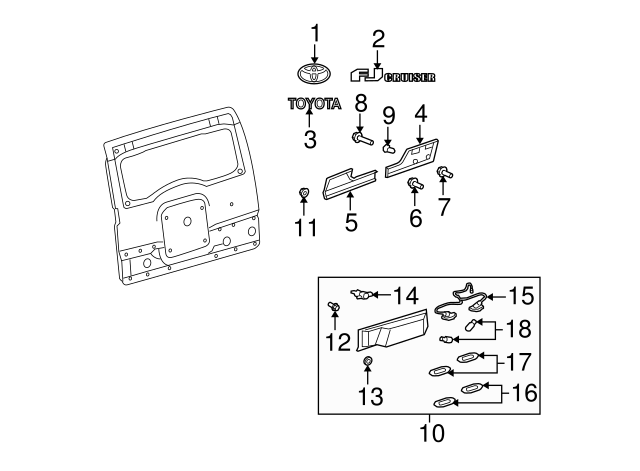 1
2
FJ CRUISER
TOYOTA
3
8
9
4
11
5
6
7
14
15
12
18
17
13
16
10